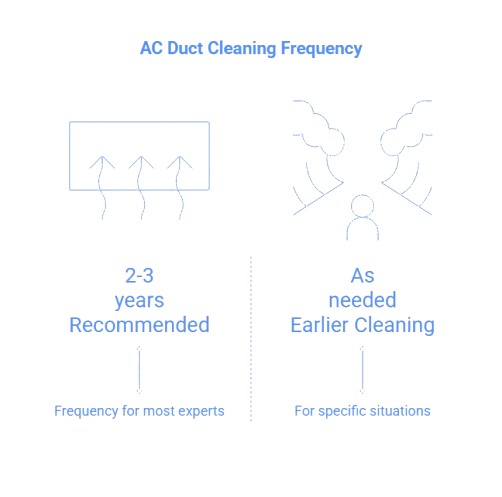 AC Duct Cleaning Frequency

2-3 years Recommended

Frequency for most experts

As needed Earlier Cleaning

For specific situations